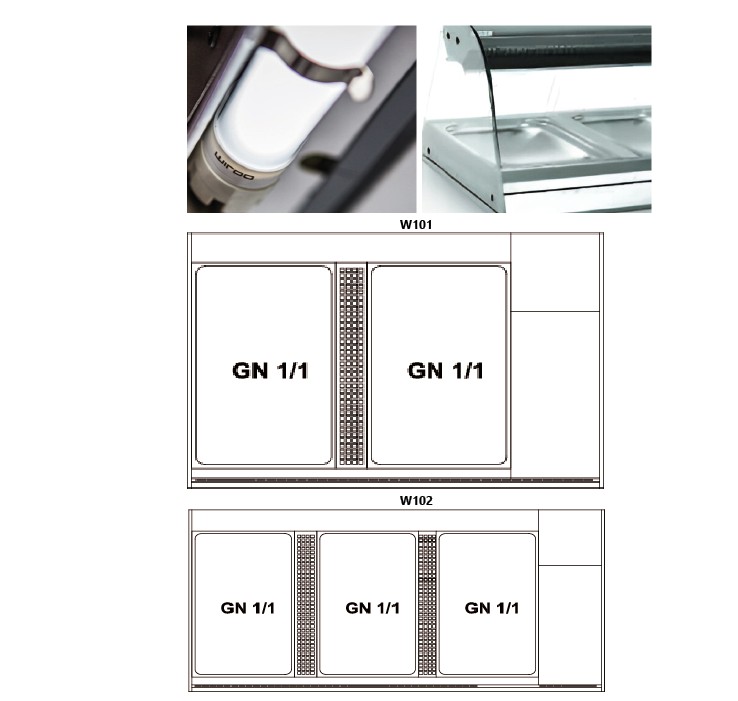 wiroo

W101

GN 1/1

GN 1/1

W102

GN 1/1

GN 1/1

GN 1/1